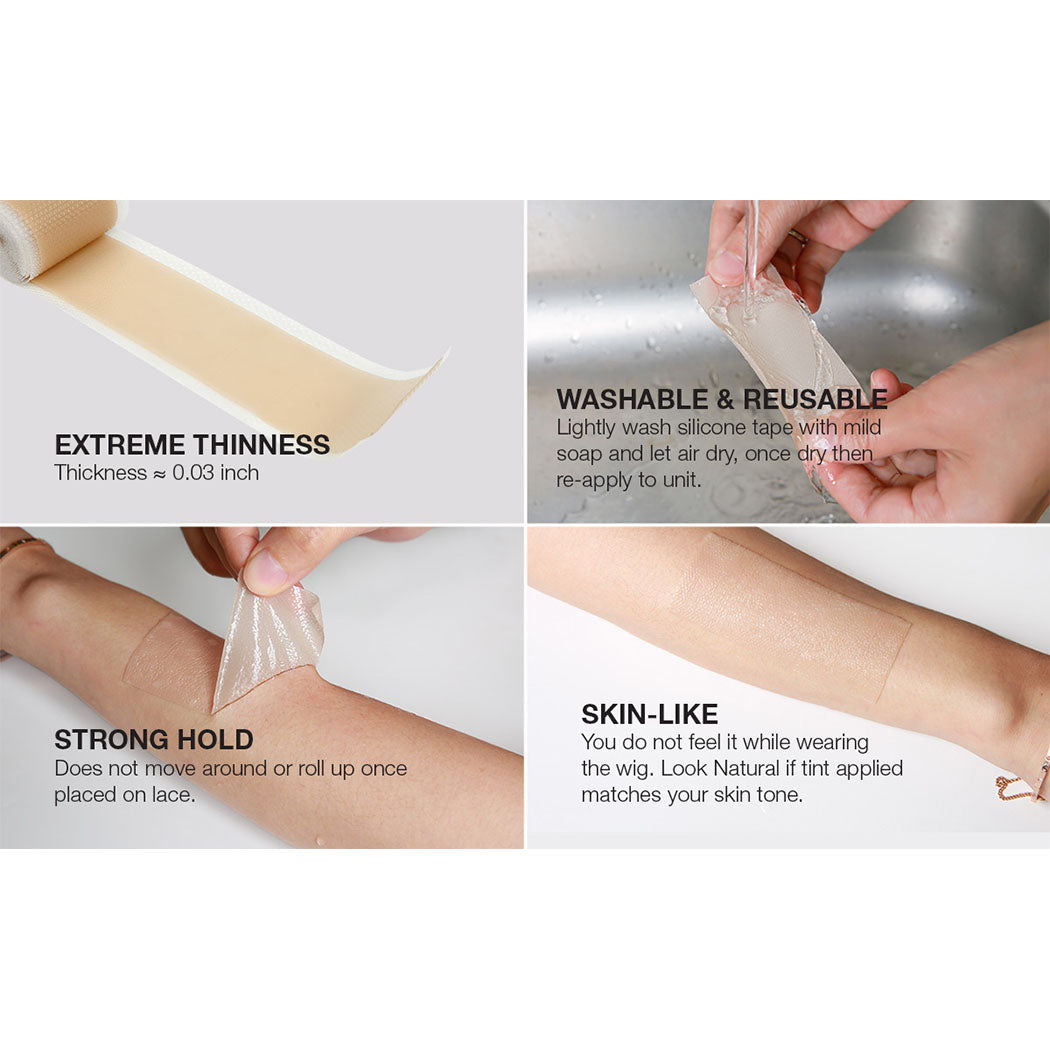 EXTREME THINNESS
Thickness ≈ 0.03 inch

WASHABLE & REUSABLE
Lightly wash silicone tape with mild soap and let air dry, once dry then re-apply to unit.

STRONG HOLD
Does not move around or roll up once placed on lace.

SKIN-LIKE
You do not feel it while wearing the wig. Look Natural if tint applied matches your skin tone.