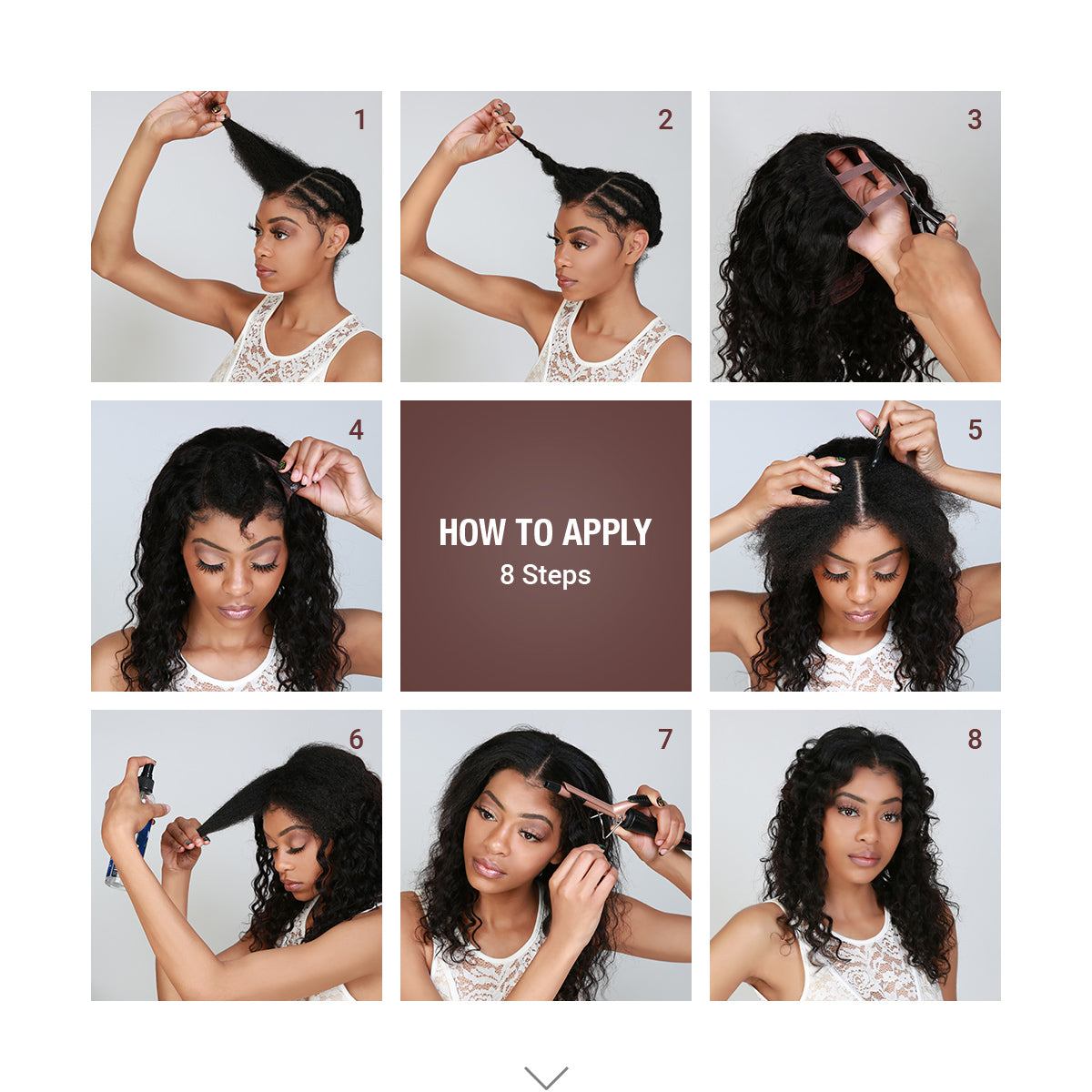 1

2

3

4

HOW TO APPLY
8 Steps

5

6

7

8