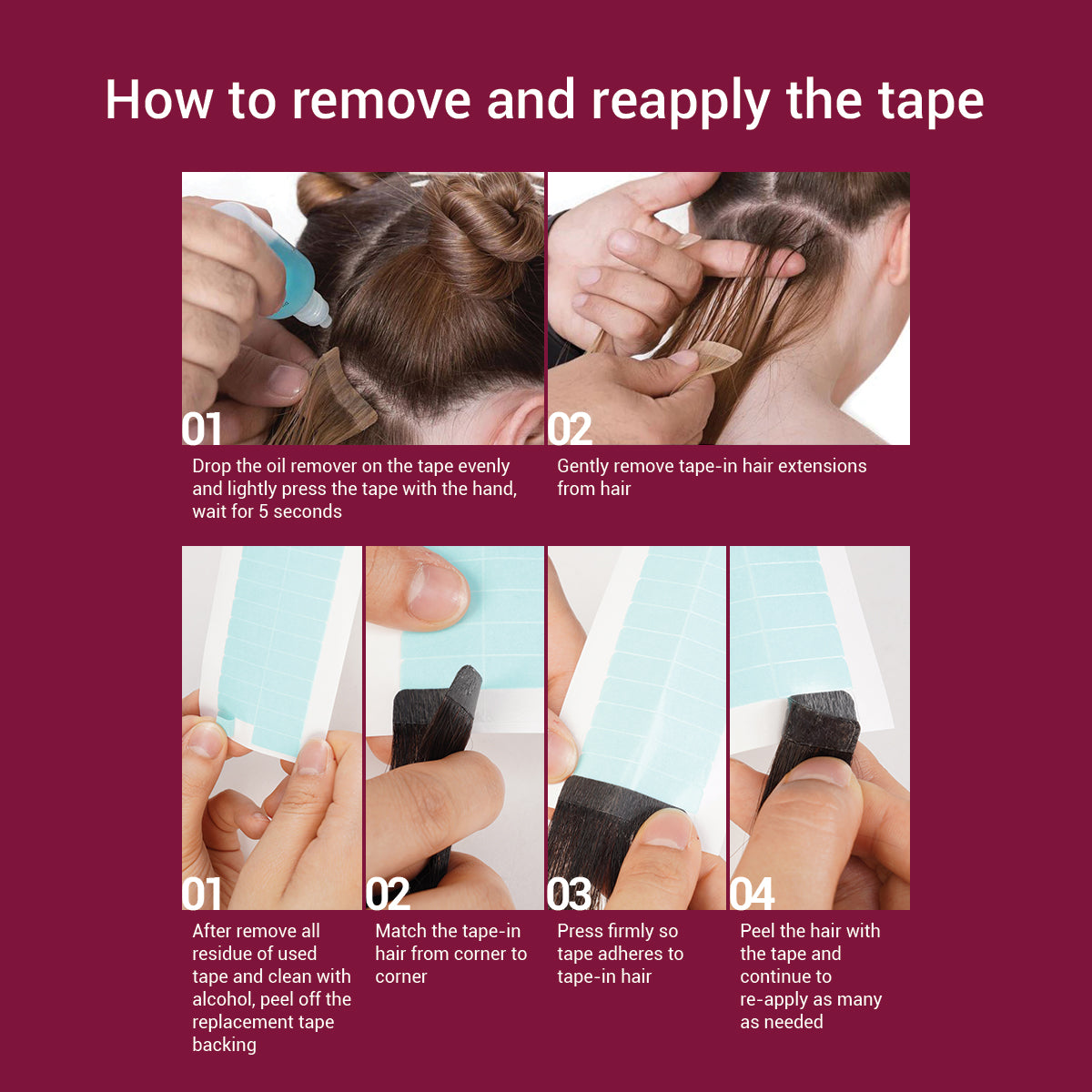 How to remove and reapply the tape

01
Drop the oil remover on the tape evenly and lightly press the tape with the hand, wait for 5 seconds

02
Gently remove tape-in hair extensions from hair

01
After remove all residue of used tape and clean with alcohol, peel off the replacement tape backing

02
Match the tape-in hair from corner to corner

03
Press firmly so tape adheres to tape-in hair

04
Peel the hair with the tape and continue to re-apply as many as needed