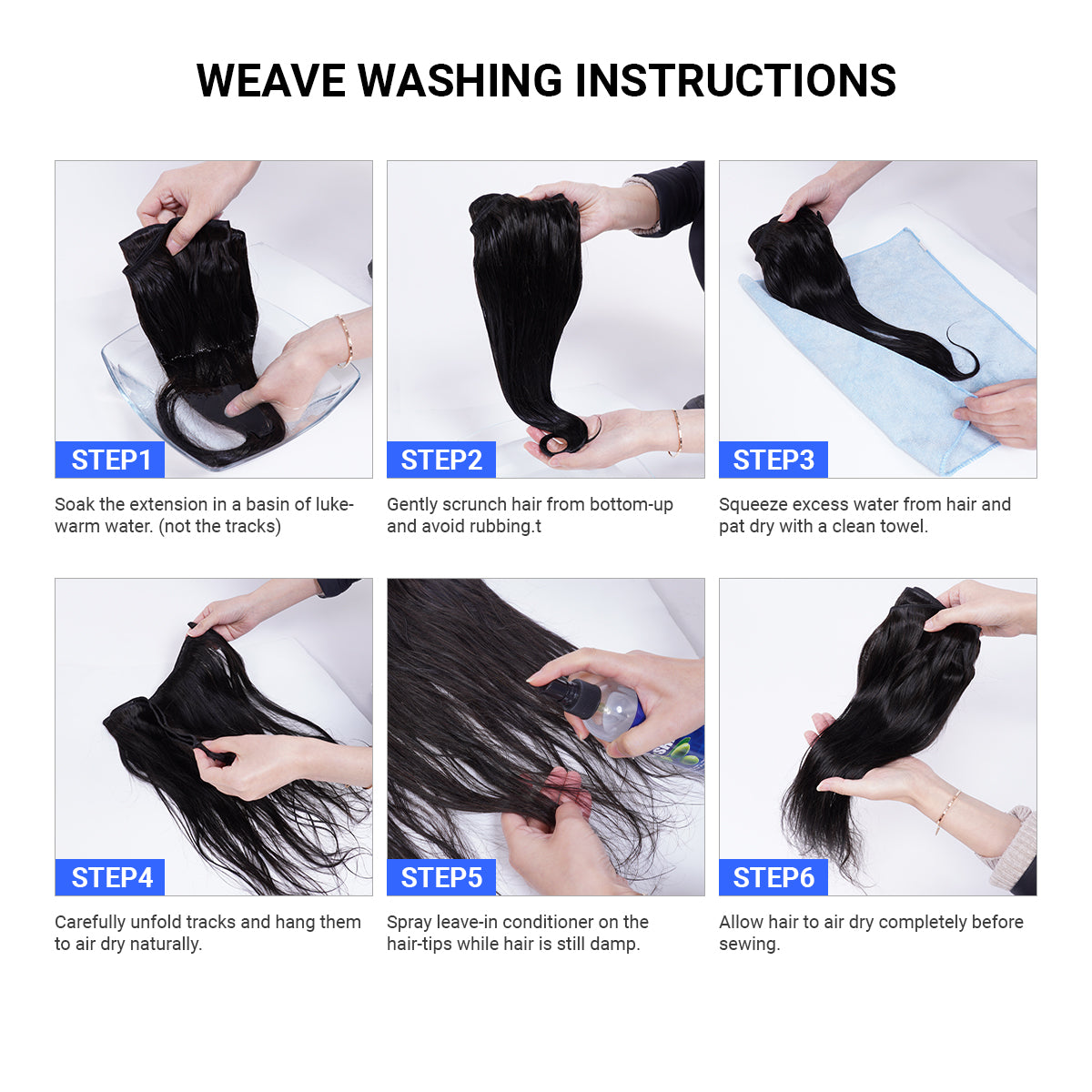 WEAVE WASHING INSTRUCTIONS

STEP1

Soak the extension in a basin of lukewarm water. (not the tracks)

STEP2

Gently scrunch hair from bottom-up and avoid rubbing.t

STEP3

Squeeze excess water from hair and pat dry with a clean towel.

STEP4

Carefully unfold tracks and hang them to air dry naturally.

STEP5

Spray leave-in conditioner on the hair-tips while hair is still damp.

STEP6

Allow hair to air dry completely before sewing.