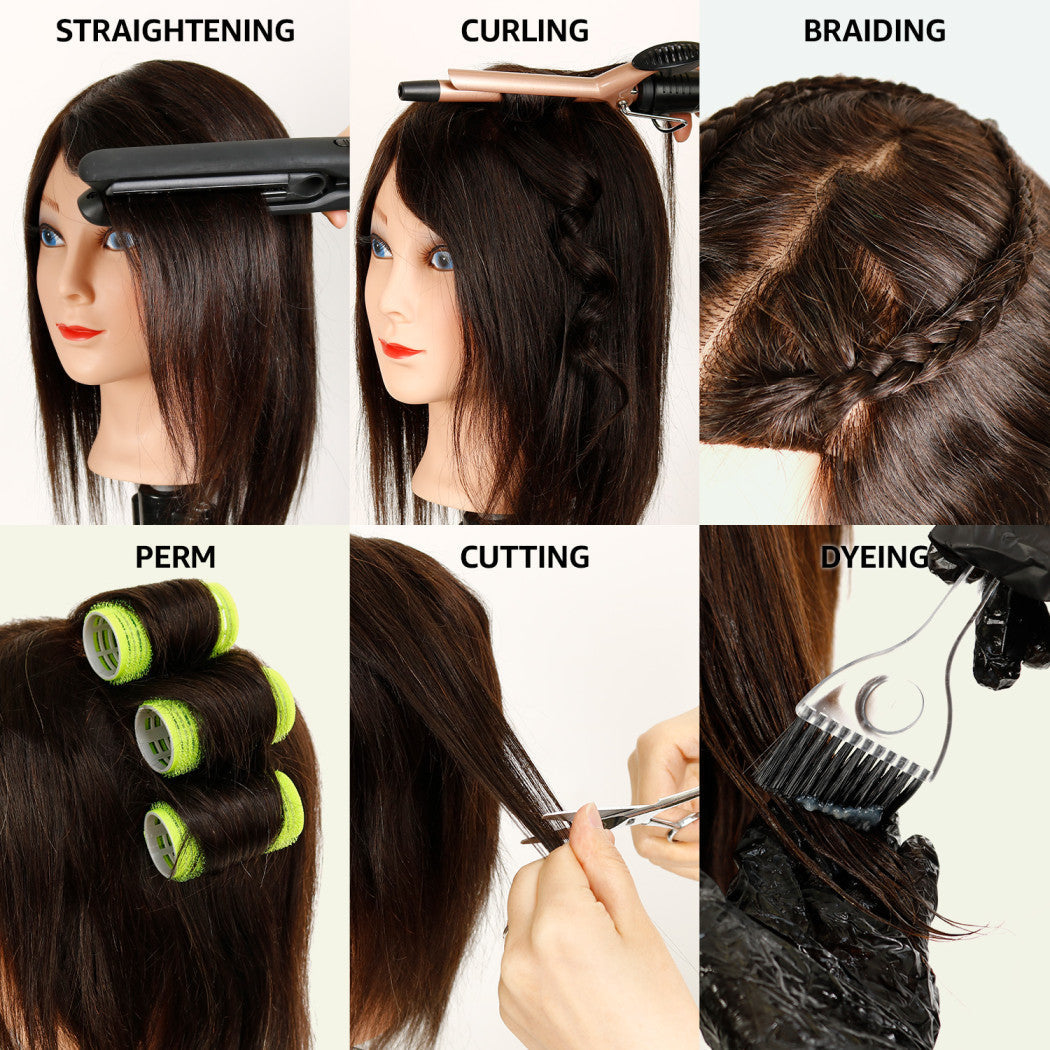 STRAIGHTENING

CURLING

BRAIDING

PERM

CUTTING

DYEING