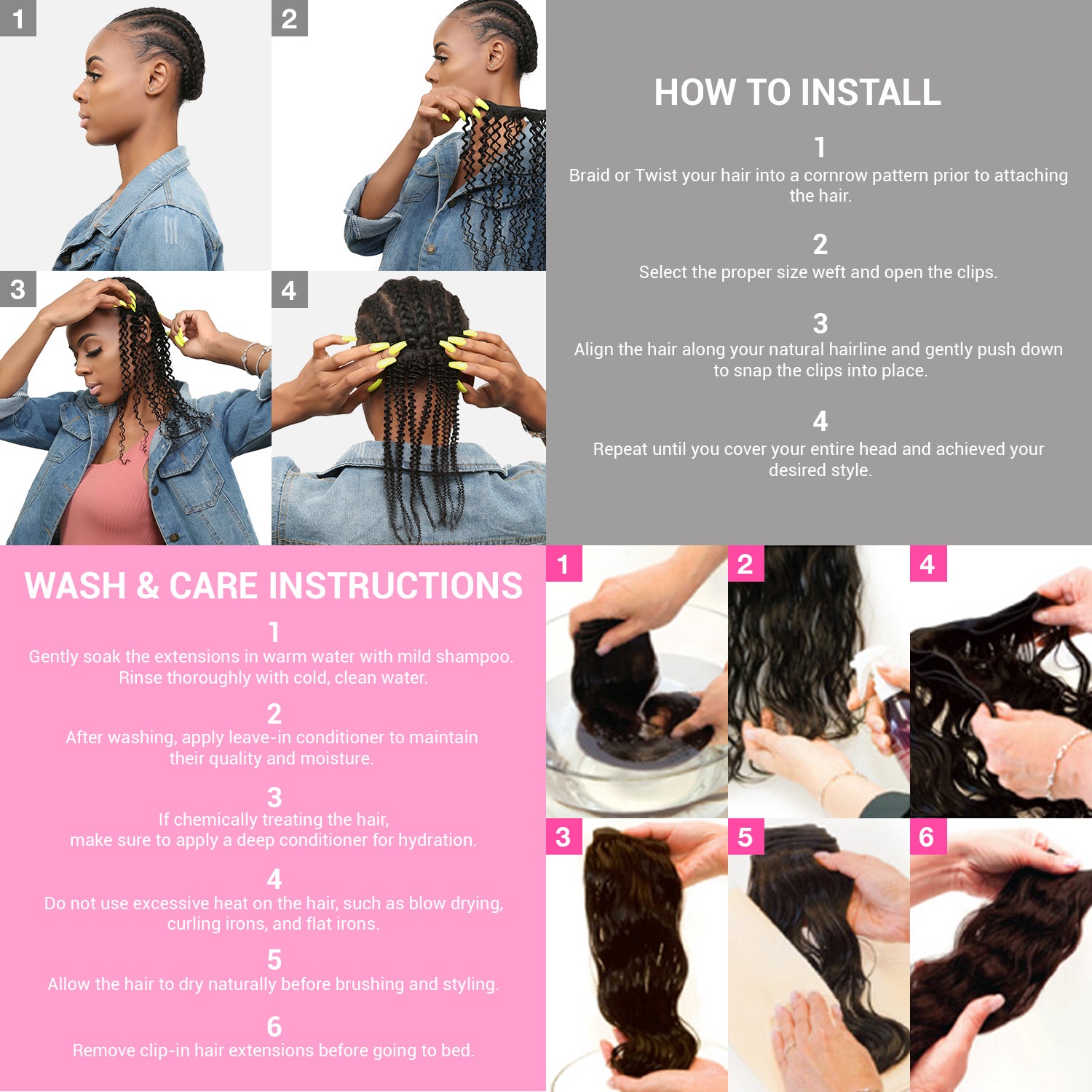 1

2

3

4

HOW TO INSTALL

1
Braid or Twist your hair into a cornrow pattern prior to attaching the hair.

2
Select the proper size weft and open the clips.

3
Align the hair along your natural hairline and gently push down to snap the clips into place.

4
Repeat until you cover your entire head and achieved your desired style.

WASH & CARE INSTRUCTIONS

1
Gently soak the extensions in warm water with mild shampoo. Rinse thoroughly with cold, clean water.

2
After washing, apply leave-in conditioner to maintain their quality and moisture.

3
If chemically treating the hair, make sure to apply a deep conditioner for hydration.

4
Do not use excessive heat on the hair, such as blow drying, curling irons, and flat irons.

5
Allow the hair to dry naturally before brushing and styling.

6
Remove clip-in hair extensions before going to bed.

1

2

4

3

5

6