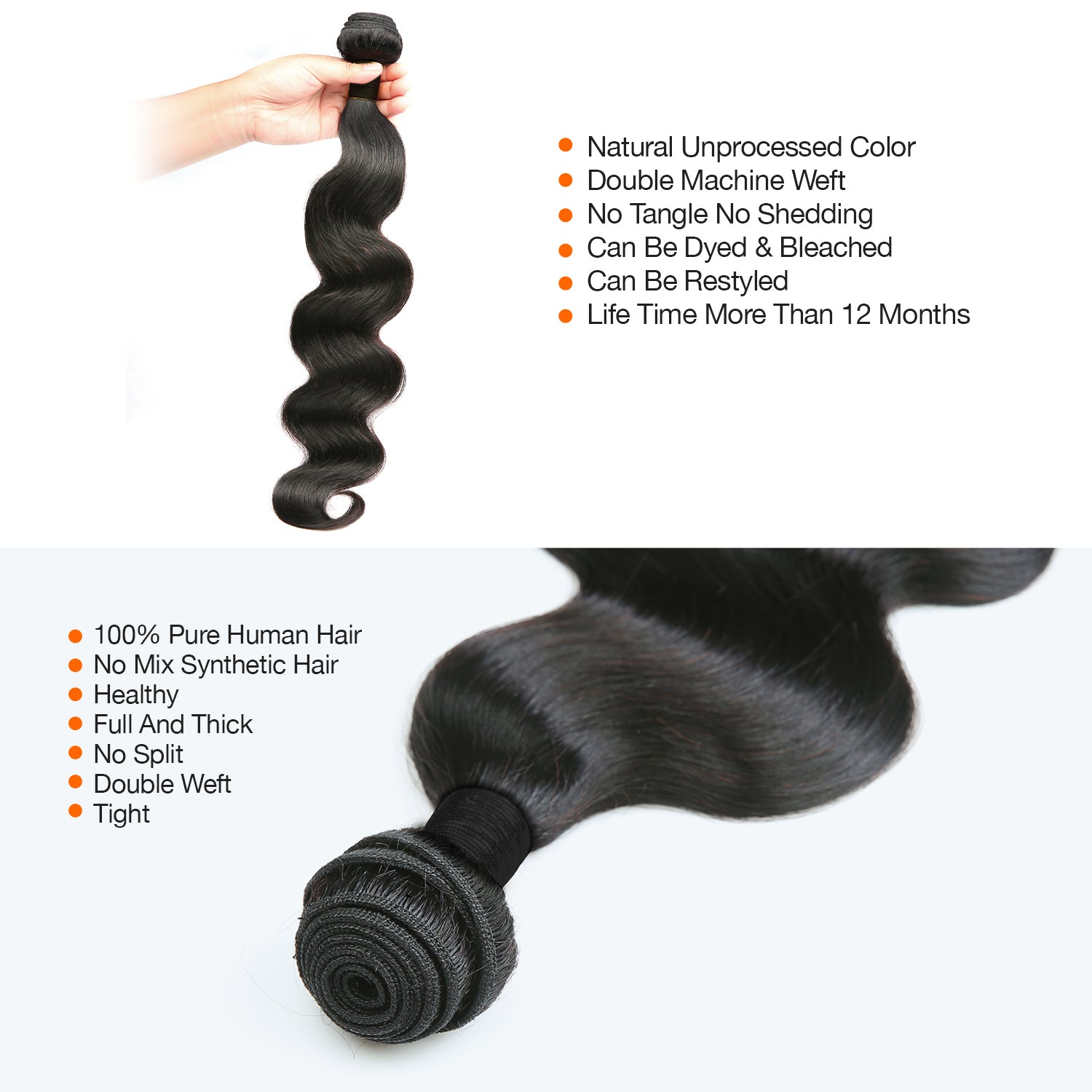 - Natural Unprocessed Color
- Double Machine Weft
- No Tangle No Shedding
- Can Be Dyed & Bleached
- Can Be Restyled
- Life Time More Than 12 Months

- 100% Pure Human Hair
- No Mix Synthetic Hair
- Healthy
- Full And Thick
- No Split
- Double Weft
- Tight