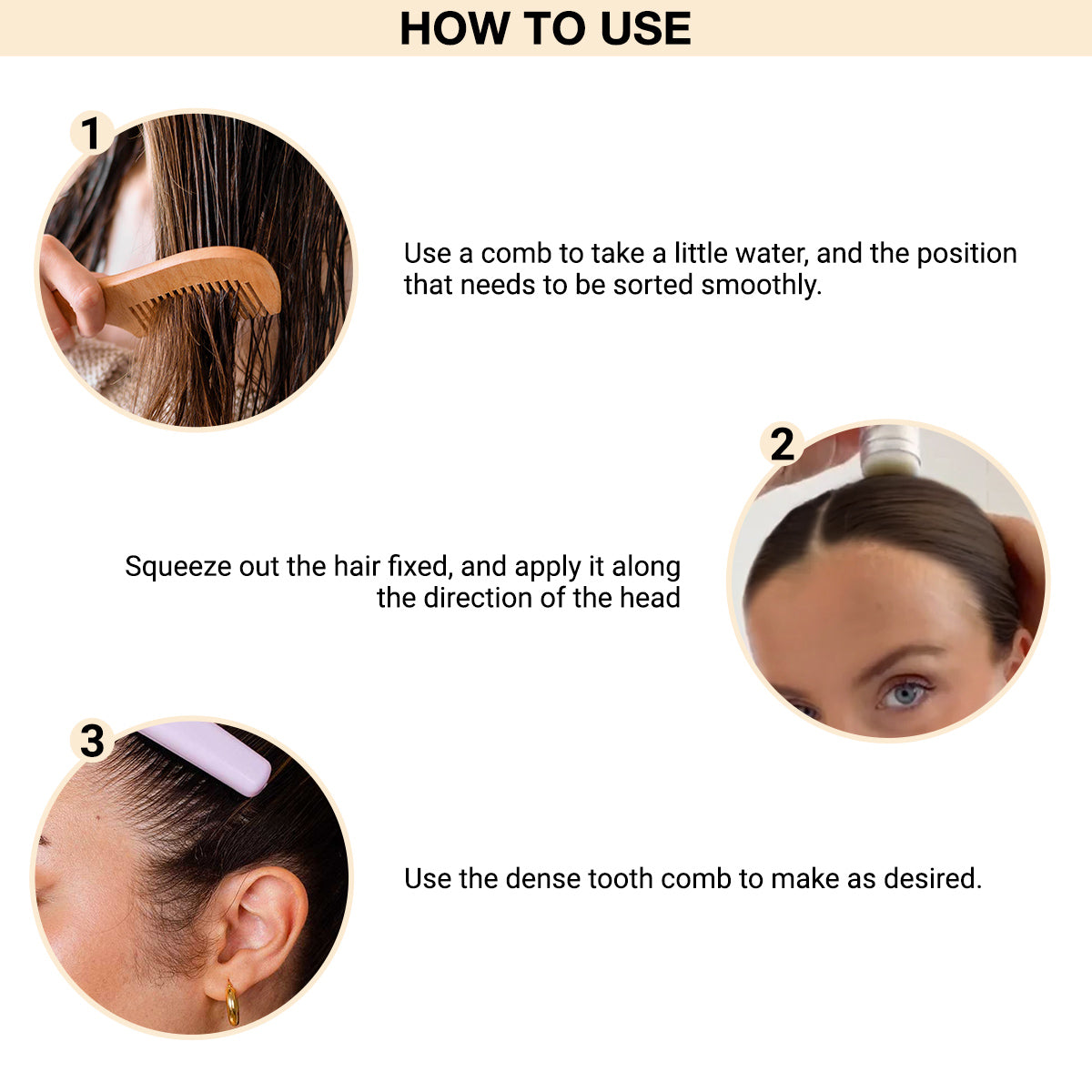 HOW TO USE

1

Use a comb to take a little water, and the position that needs to be sorted smoothly.

2

Squeeze out the hair fixed, and apply it along the direction of the head

3

Use the dense tooth comb to make as desired.